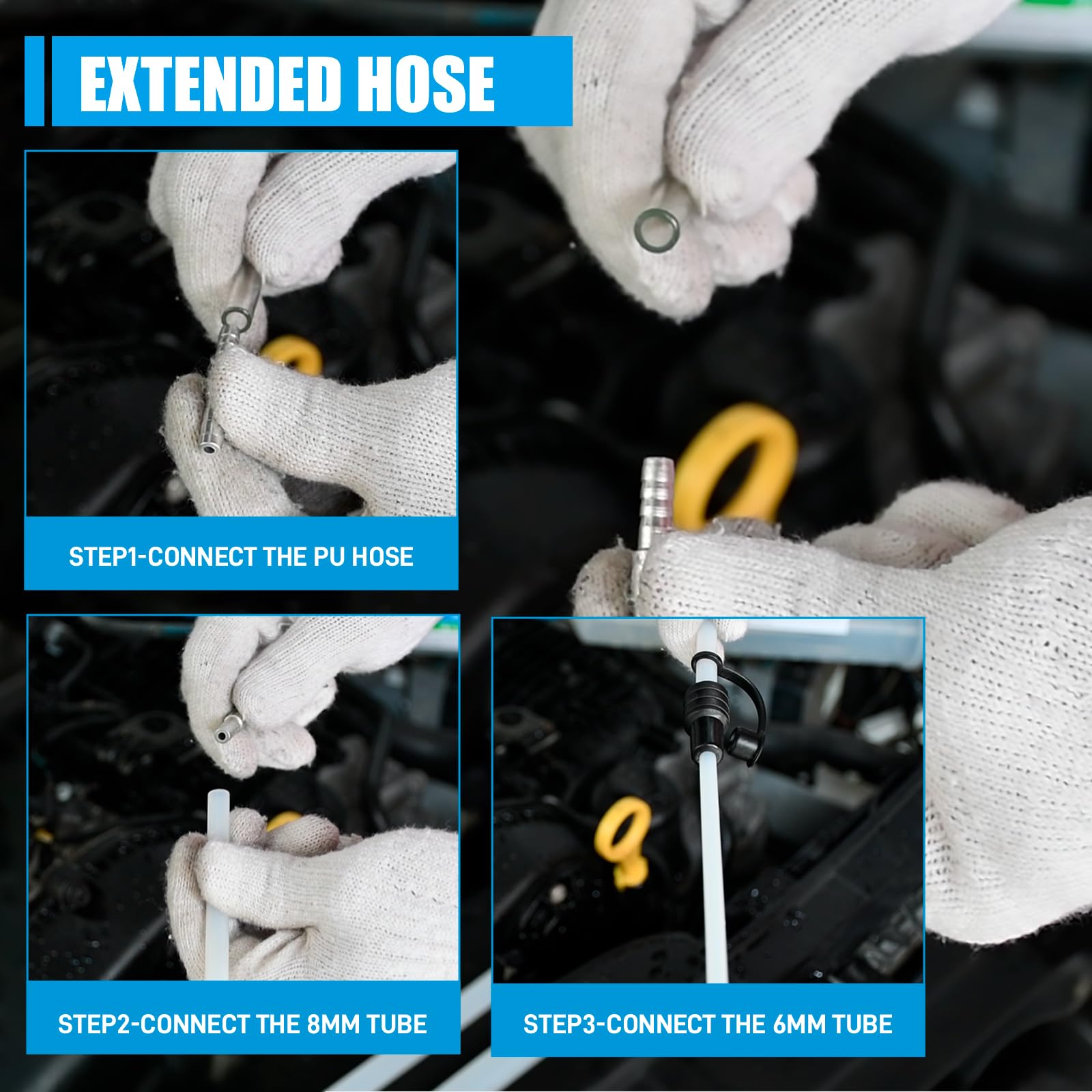 EXTENDED HOSE

STEP1-CONNECT THE PU HOSE

STEP2-CONNECT THE 8MM TUBE

STEP3-CONNECT THE 6MM TUBE